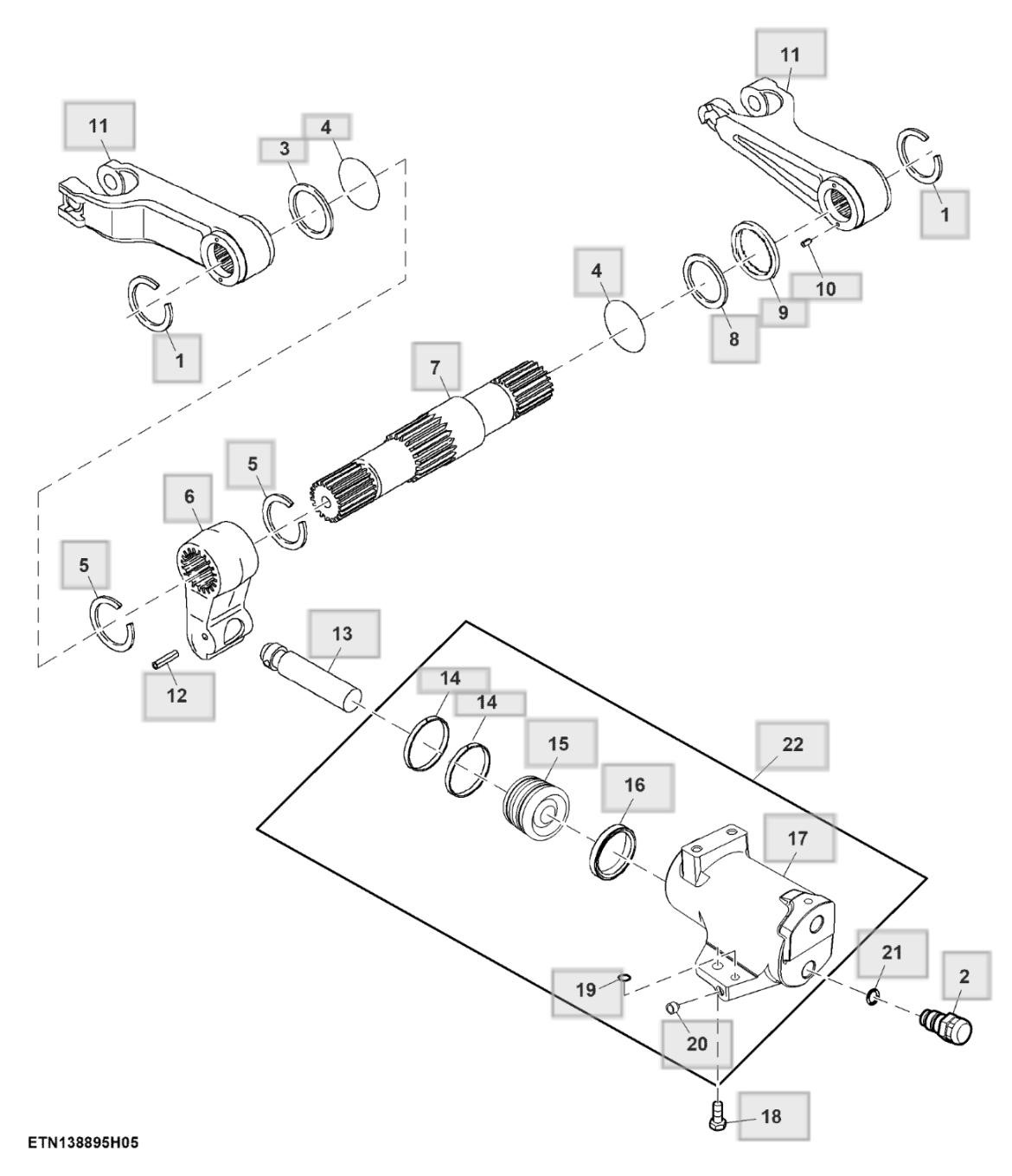 11
11
4
3
1
1
4
10
9
8
7
5
6
5
13
12
14
14
15
22
16
17
21
2
19
20
18
ETN138895H05